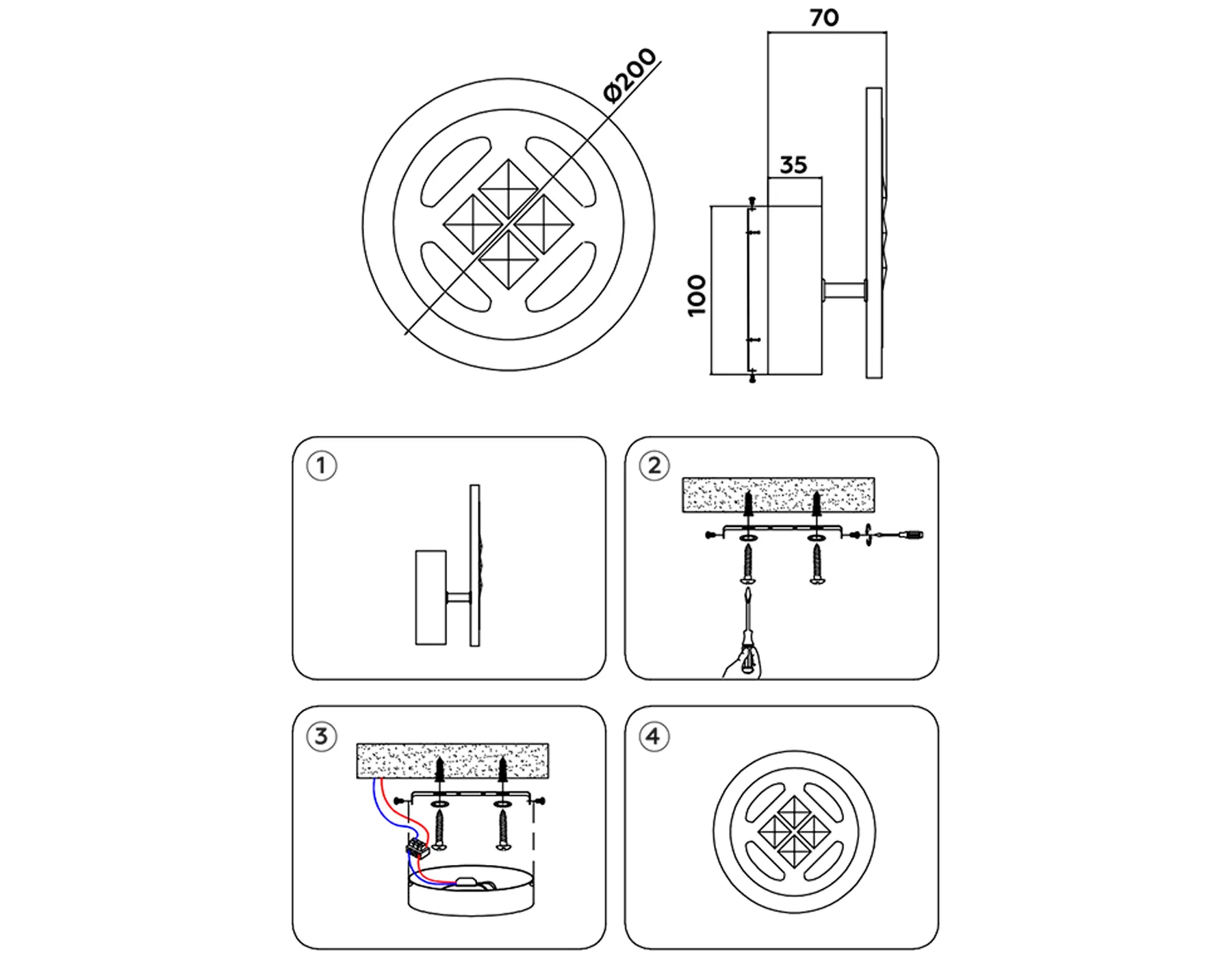 Ø200

70

35

100

1

2

3

4