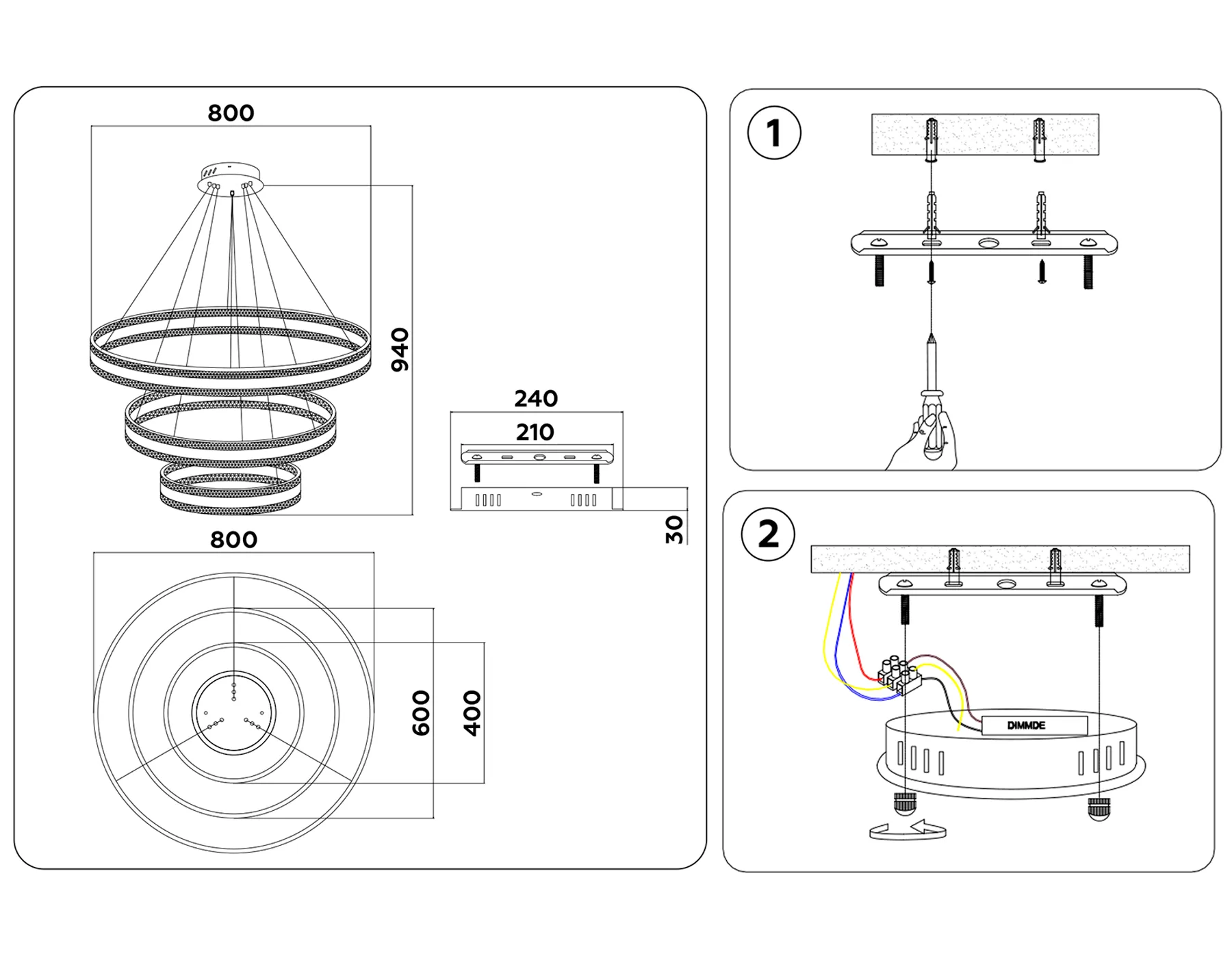 800

940

240

210

30

800

600

400

1

2

DIMMDE