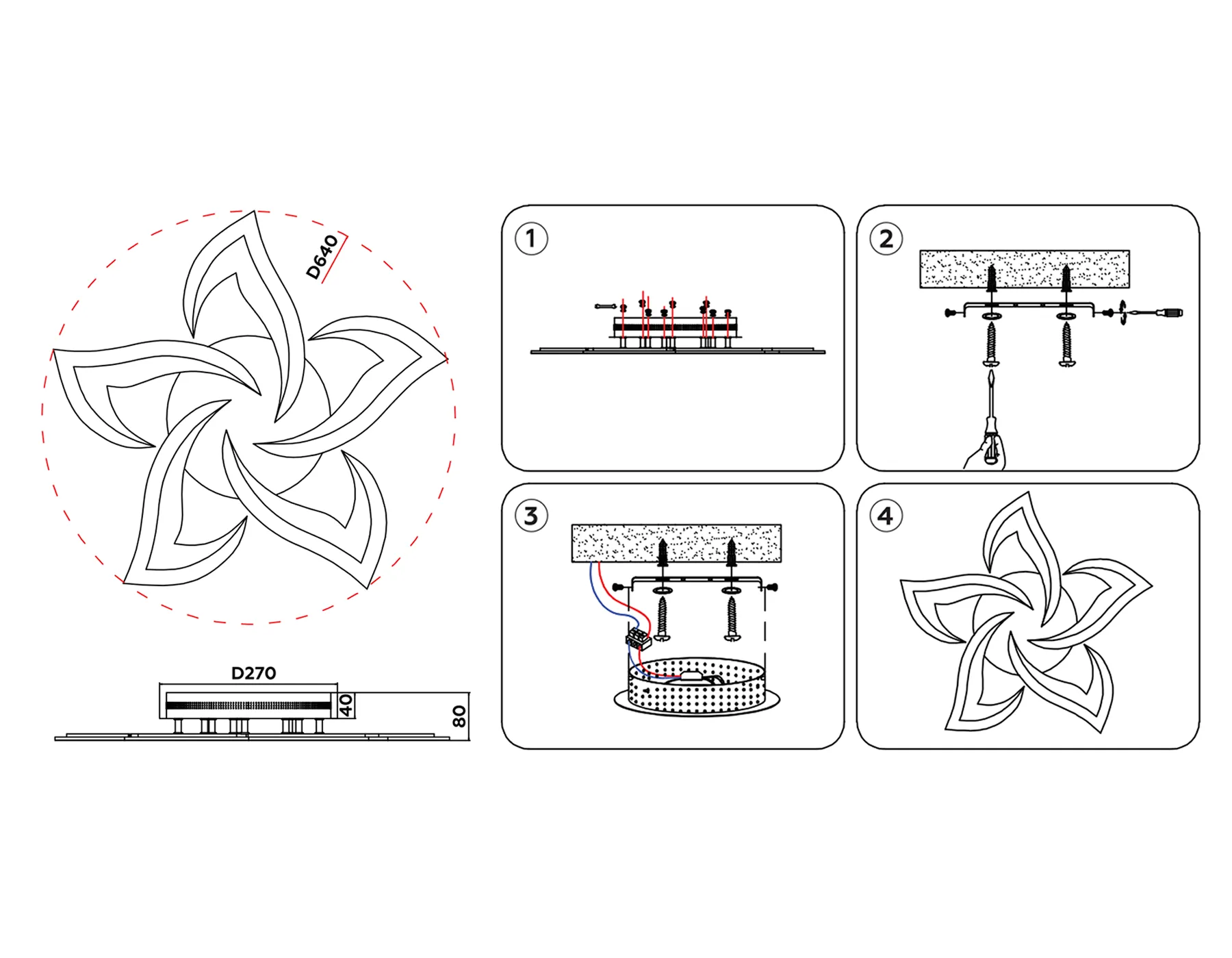 D640

D270

40

80

1

2

3

4