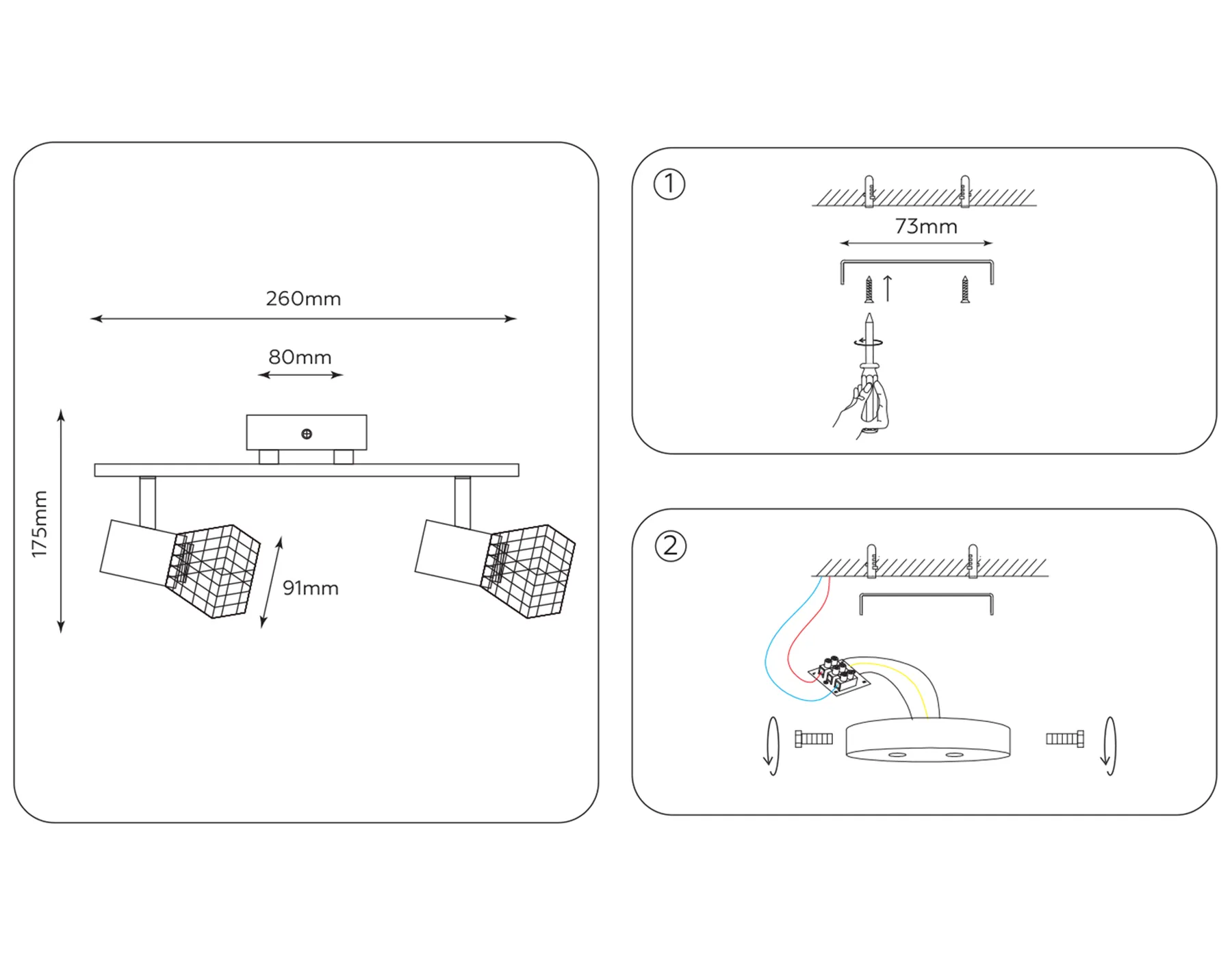 260mm

80mm

175mm

91mm

1

73mm

2