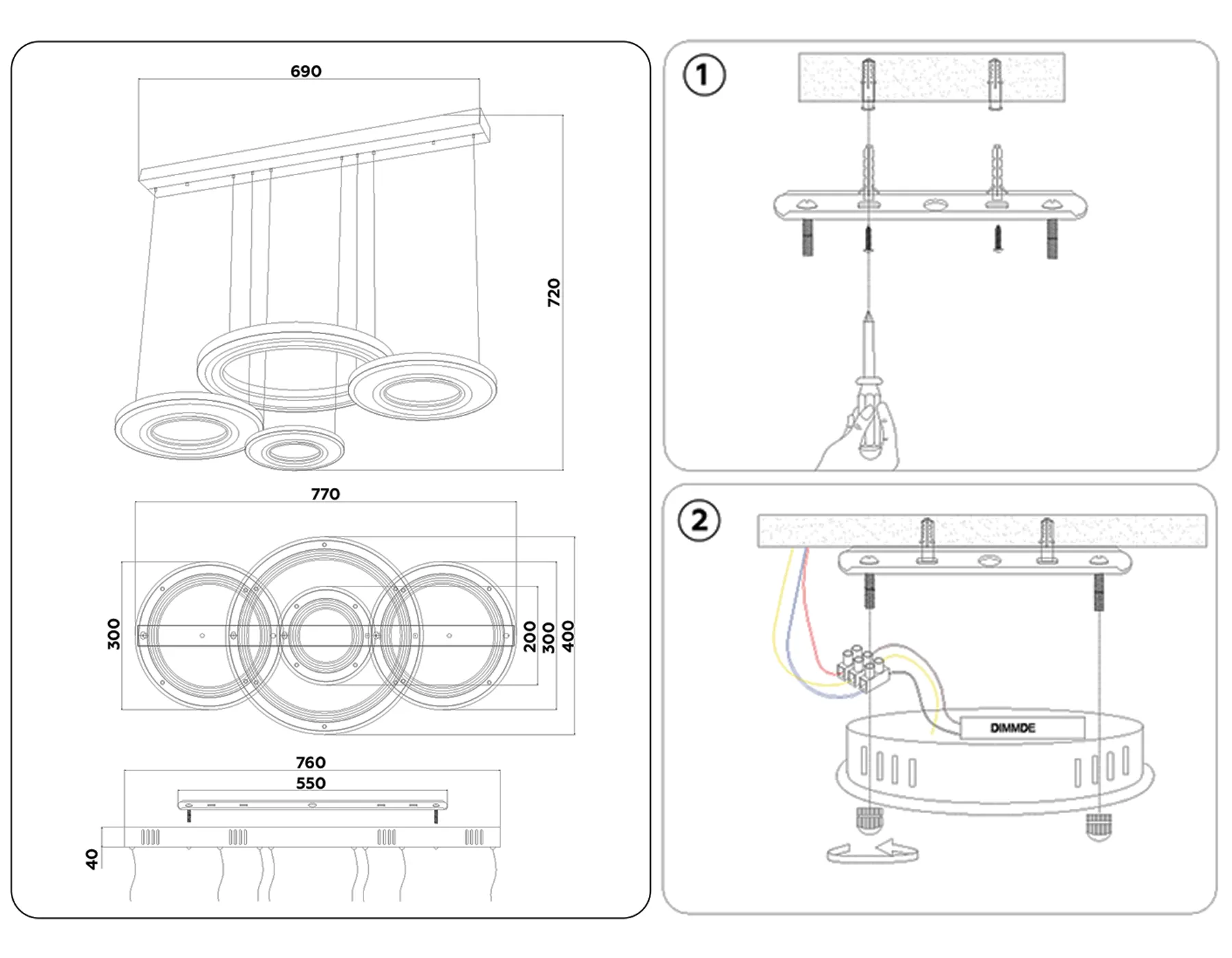 690

720

770

300

200 300 400

760
550

40

1

2

DIMMDE