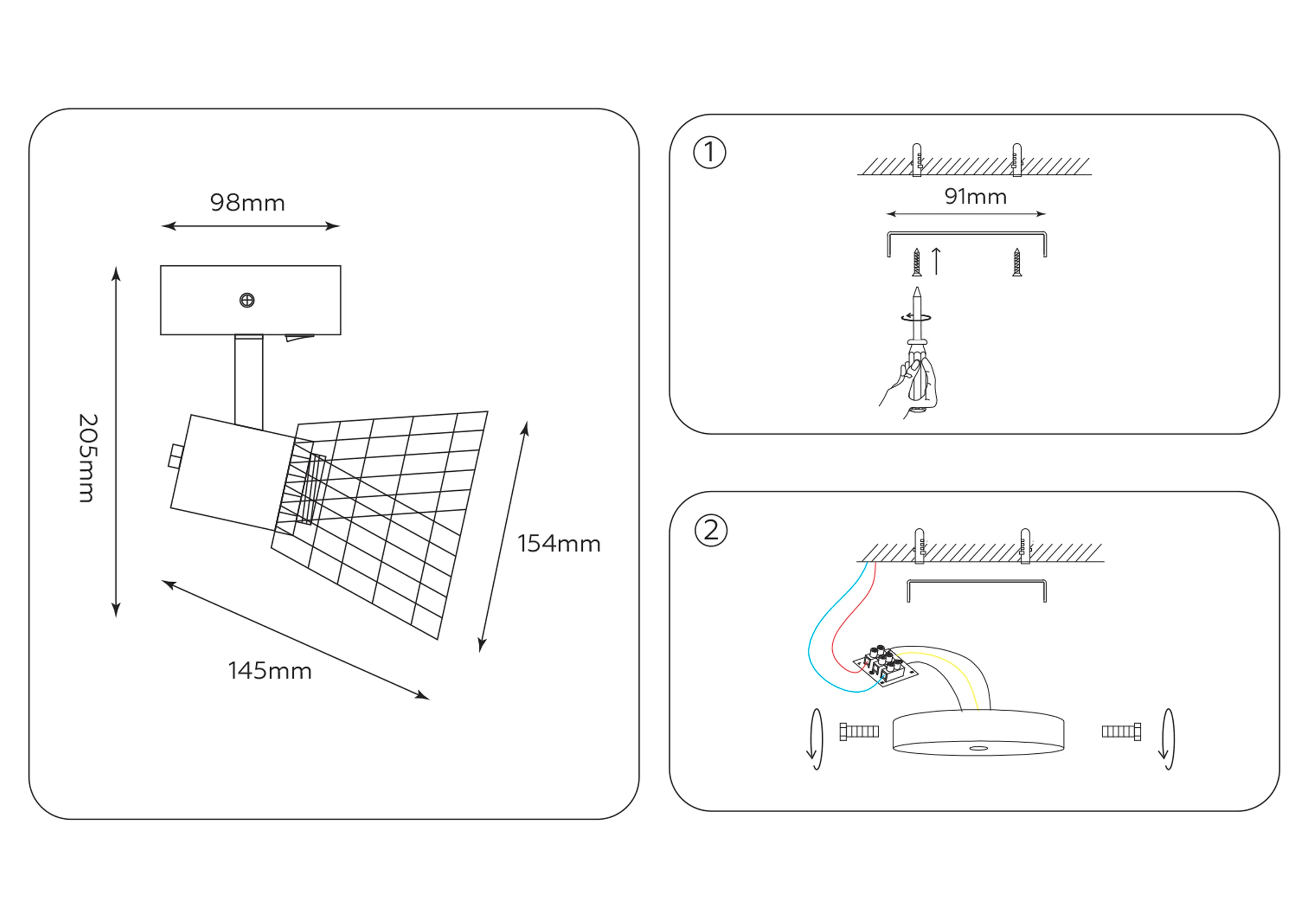 98mm

205mm

154mm

145mm

1

91mm

2