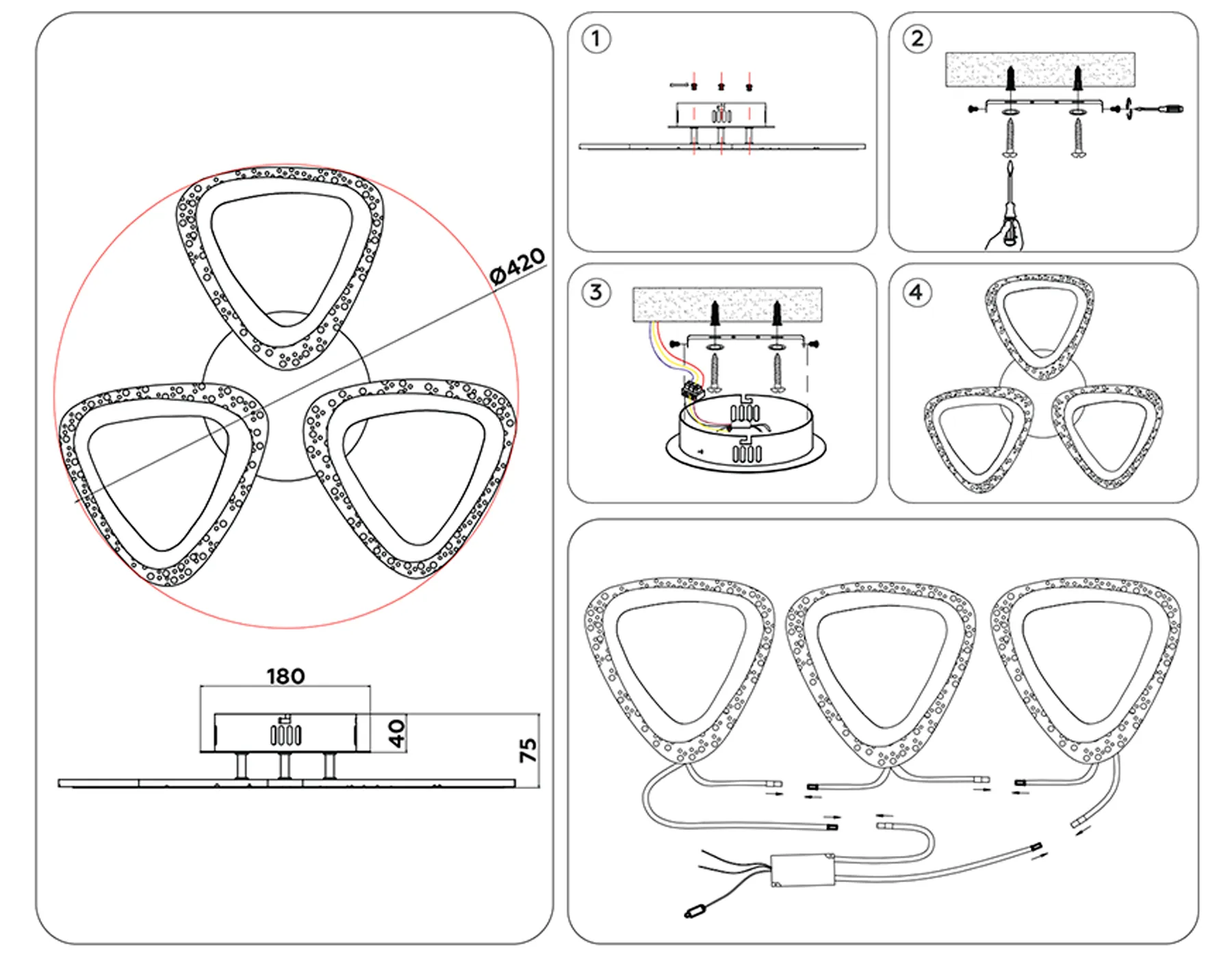 Ø420

180

40

75

1

2

3

4