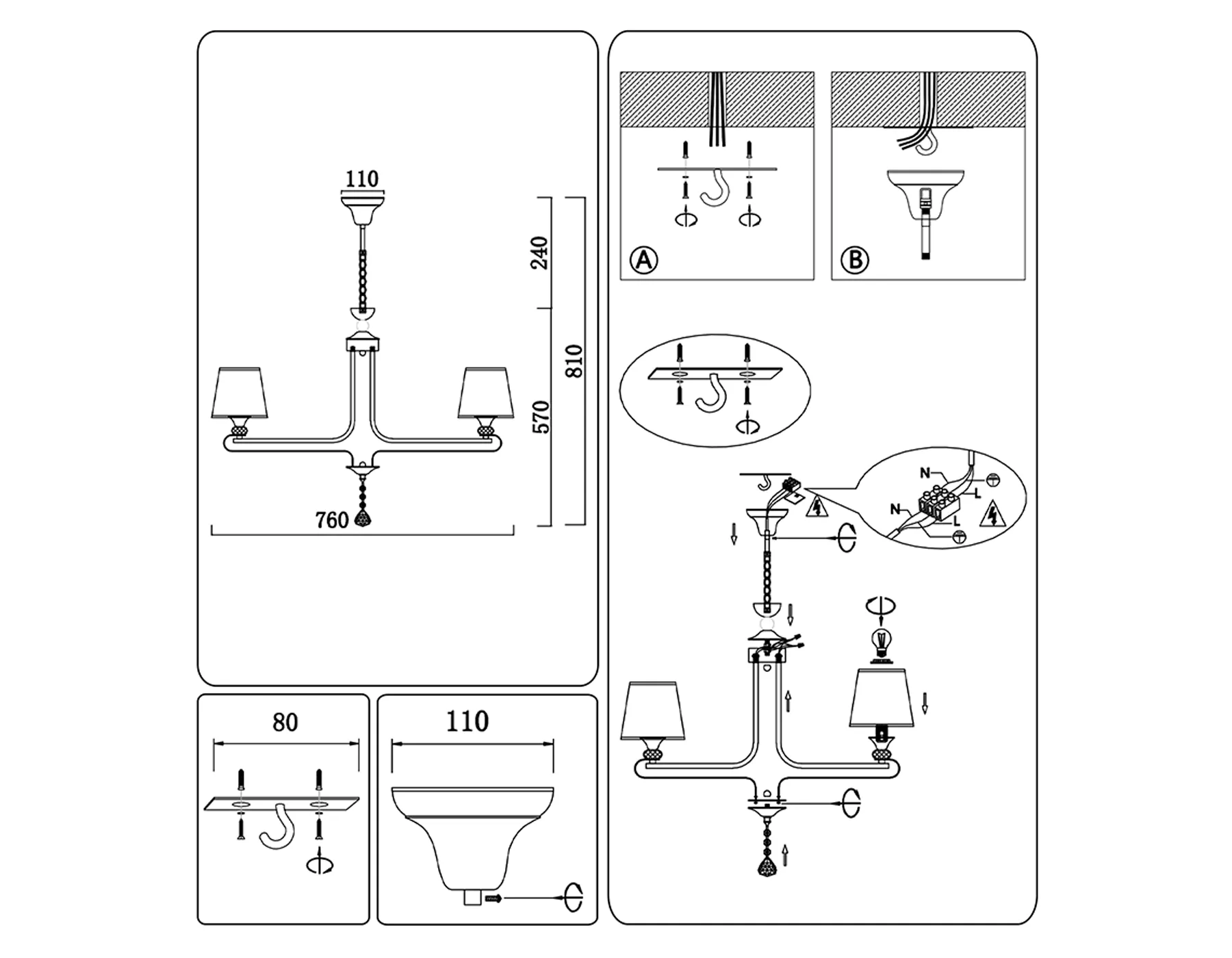 110
240
810
570
760

80

110

A

B

N
L
N
L