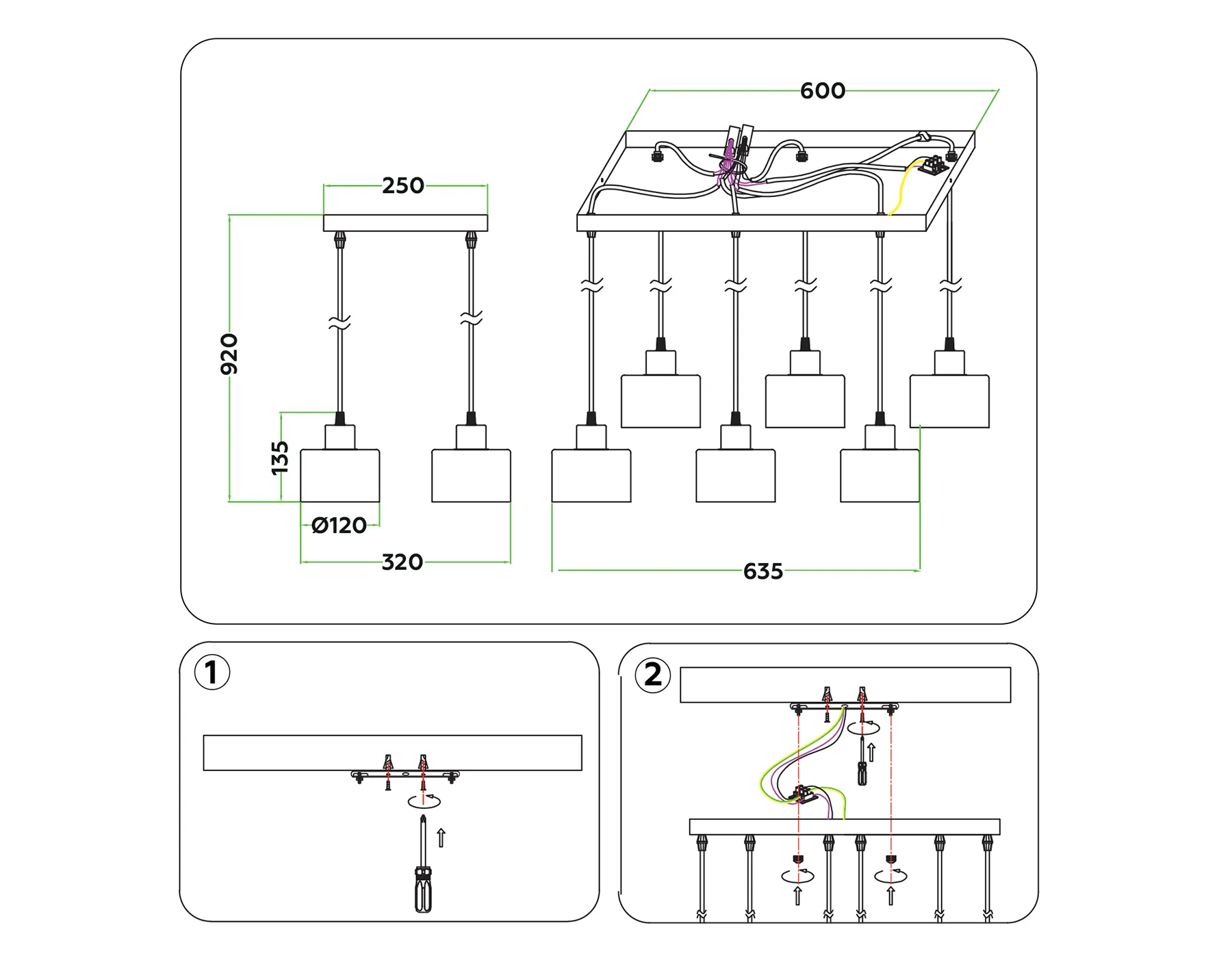 600

250

920

135

Ø120

320

635

1

2